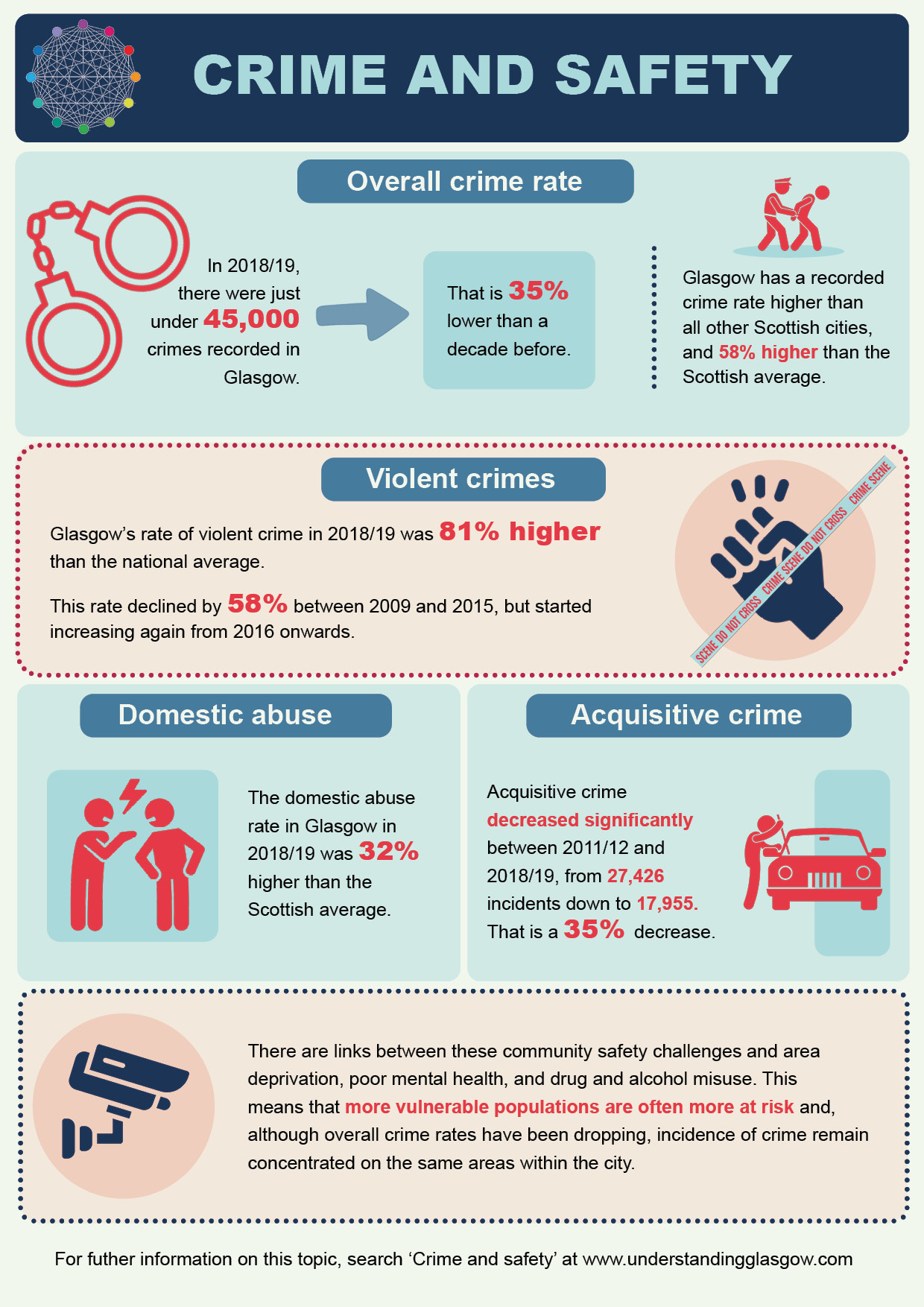 CRIME AND SAFETY

Overall crime rate

In 2018/19, there were just under 45,000 crimes recorded in Glasgow.

That is 35% lower than a decade before.

Glasgow has a recorded crime rate higher than all other Scottish cities, and 58% higher than the Scottish average.

Violent crimes

Glasgow's rate of violent crime in 2018/19 was 81% higher than the national average.

This rate declined by 58% between 2009 and 2015, but started increasing again from 2016 onwards.

SCENE DO NOT CROSS CRIME SCENE DO NOT CROSS CRIME SCENE

Domestic abuse

The domestic abuse rate in Glasgow in 2018/19 was 32% higher than the Scottish average.

Acquisitive crime

Acquisitive crime decreased significantly between 2011/12 and 2018/19, from 27,426 incidents down to 17,955. That is a 35% decrease.

There are links between these community safety challenges and area deprivation, poor mental health, and drug and alcohol misuse. This means that more vulnerable populations are often more at risk and, although overall crime rates have been dropping, incidence of crime remain concentrated on the same areas within the city.

For futher information on this topic, search 'Crime and safety' at www.understandingglasgow.com